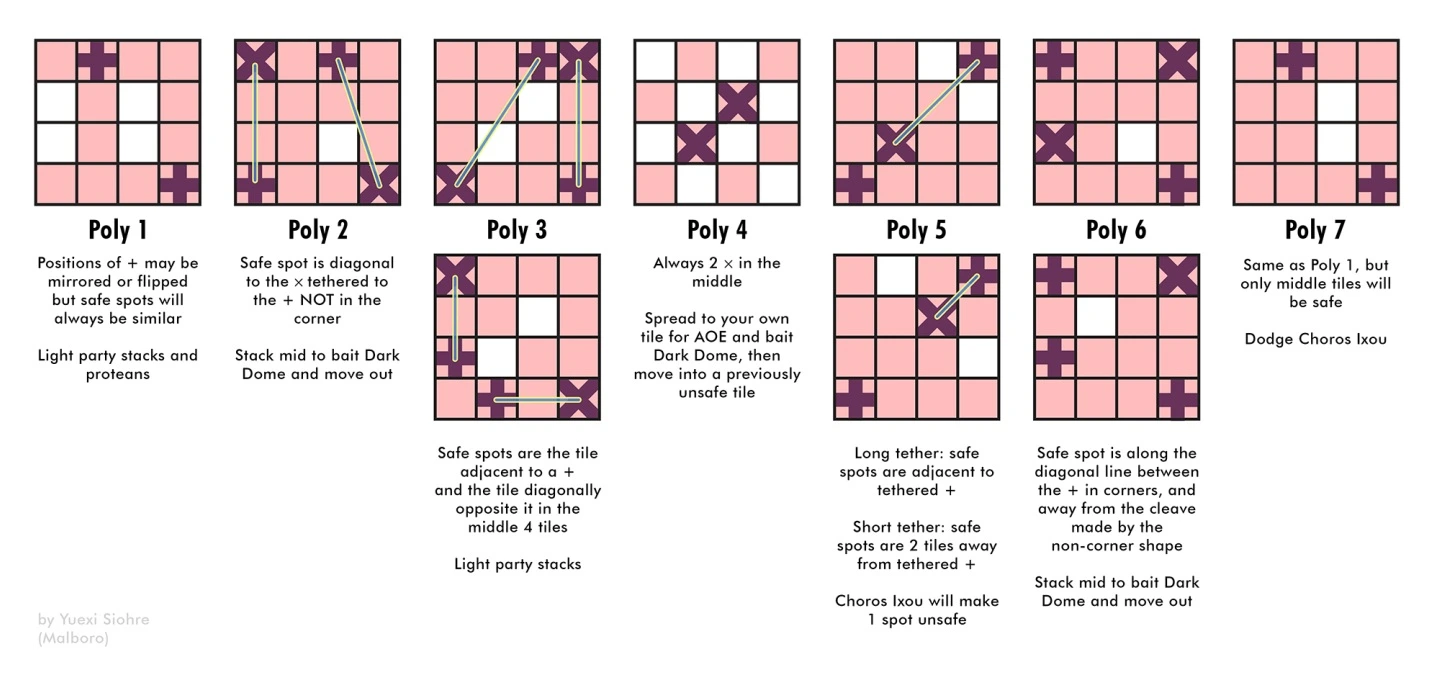 Poly 1

Positions of + may be mirrored or flipped but safe spots will always be similar

Light party stacks and proteans

Poly 2

Safe spot is diagonal to the × tethered to the + NOT in the corner

Stack mid to bait Dark Dome and move out

Poly 3

Safe spots are the tile adjacent to a + and the tile diagonally opposite it in the middle 4 tiles

Light party stacks

Poly 4

Always 2 × in the middle

Spread to your own tile for AOE and bait Dark Dome, then move into a previously unsafe tile

Poly 5

Long tether: safe spots are adjacent to tethered +

Short tether: safe spots are 2 tiles away from tethered +

Choros Ixou will make 1 spot unsafe

Poly 6

Safe spot is along the diagonal line between the + in corners, and away from the cleave made by the non-corner shape

Stack mid to bait Dark Dome and move out

Poly 7

Same as Poly 1, but only middle tiles will be safe

Dodge Choros Ixou

by Yuexi Siohre (Malboro)